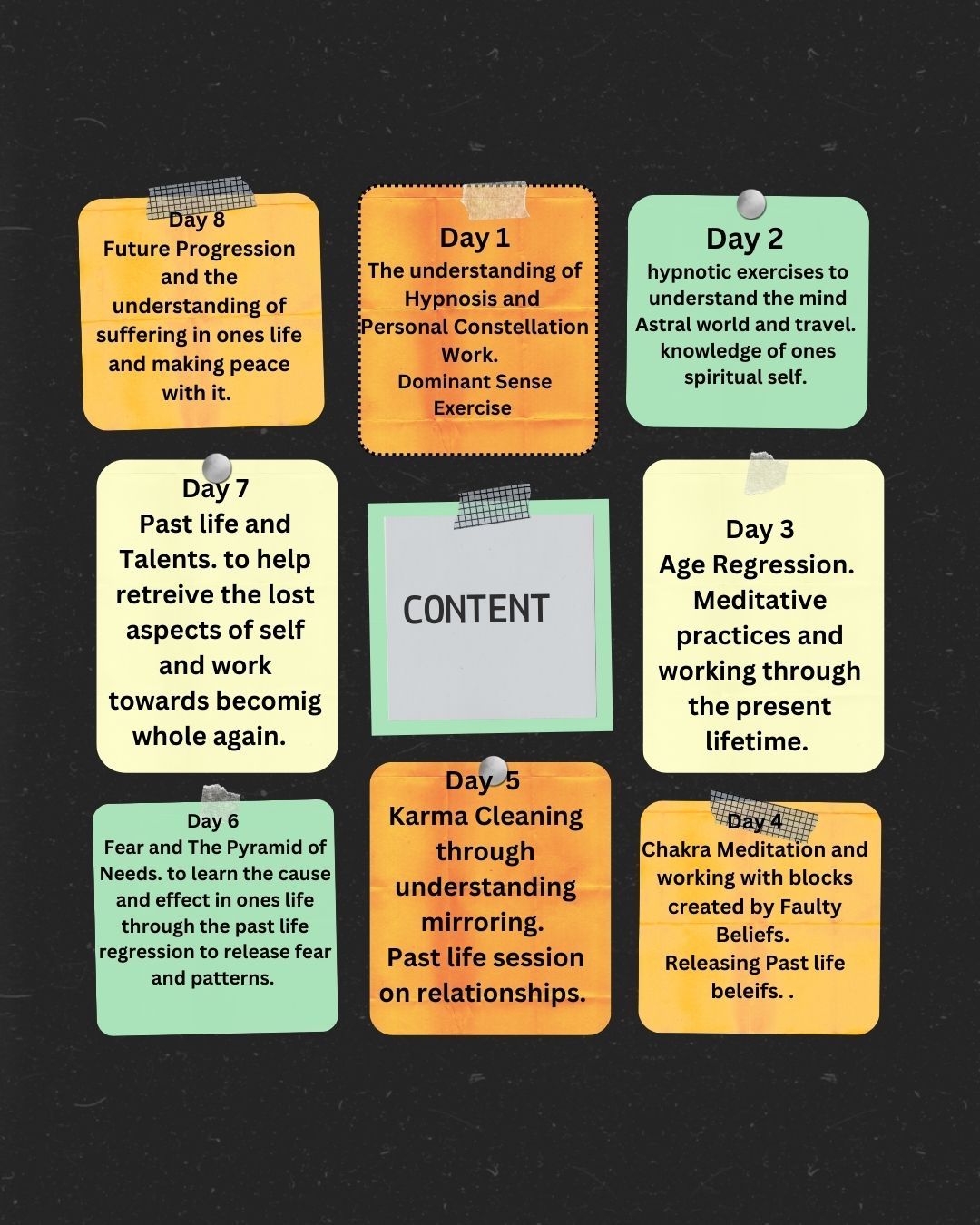 Day 8
Future Progression and the understanding of suffering in ones life and making peace with it.

Day 1
The understanding of Hypnosis and Personal Constellation Work.
Dominant Sense Exercise

Day 2
hypnotic exercises to understand the mind
Astral world and travel.
knowledge of ones spiritual self.

Day 7
Past life and Talents. to help retreive the lost aspects of self and work towards becomig whole again.

CONTENT

Day 3
Age Regression.
Meditative practices and working through the present lifetime.

Day 6
Fear and The Pyramid of Needs. to learn the cause and effect in ones life through the past life regression to release fear and patterns.

Day 5
Karma Cleaning through understanding mirroring.
Past life session on relationships.

Day 4
Chakra Meditation and working with blocks created by Faulty Beliefs.
Releasing Past life beleifs. .